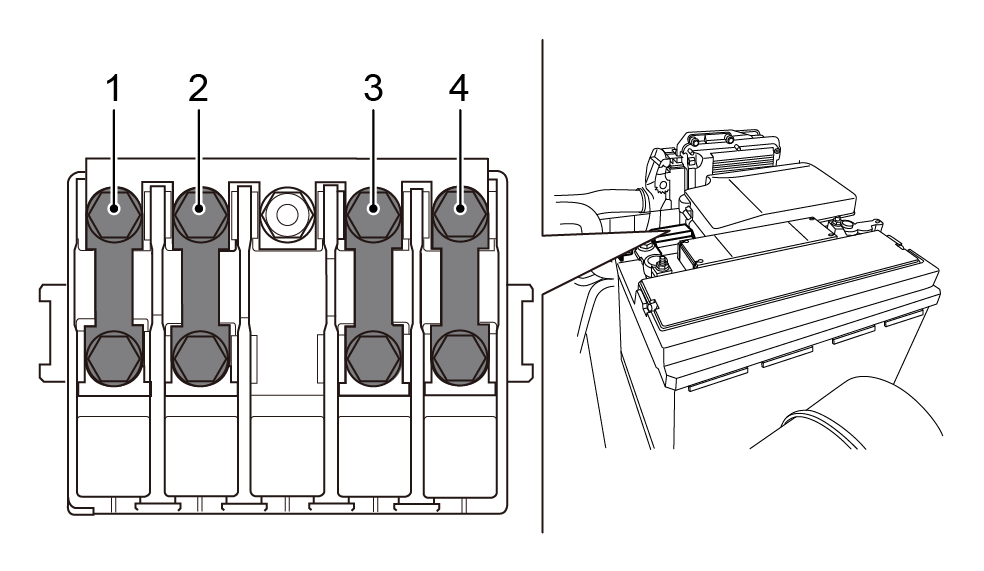 1 2 3 4